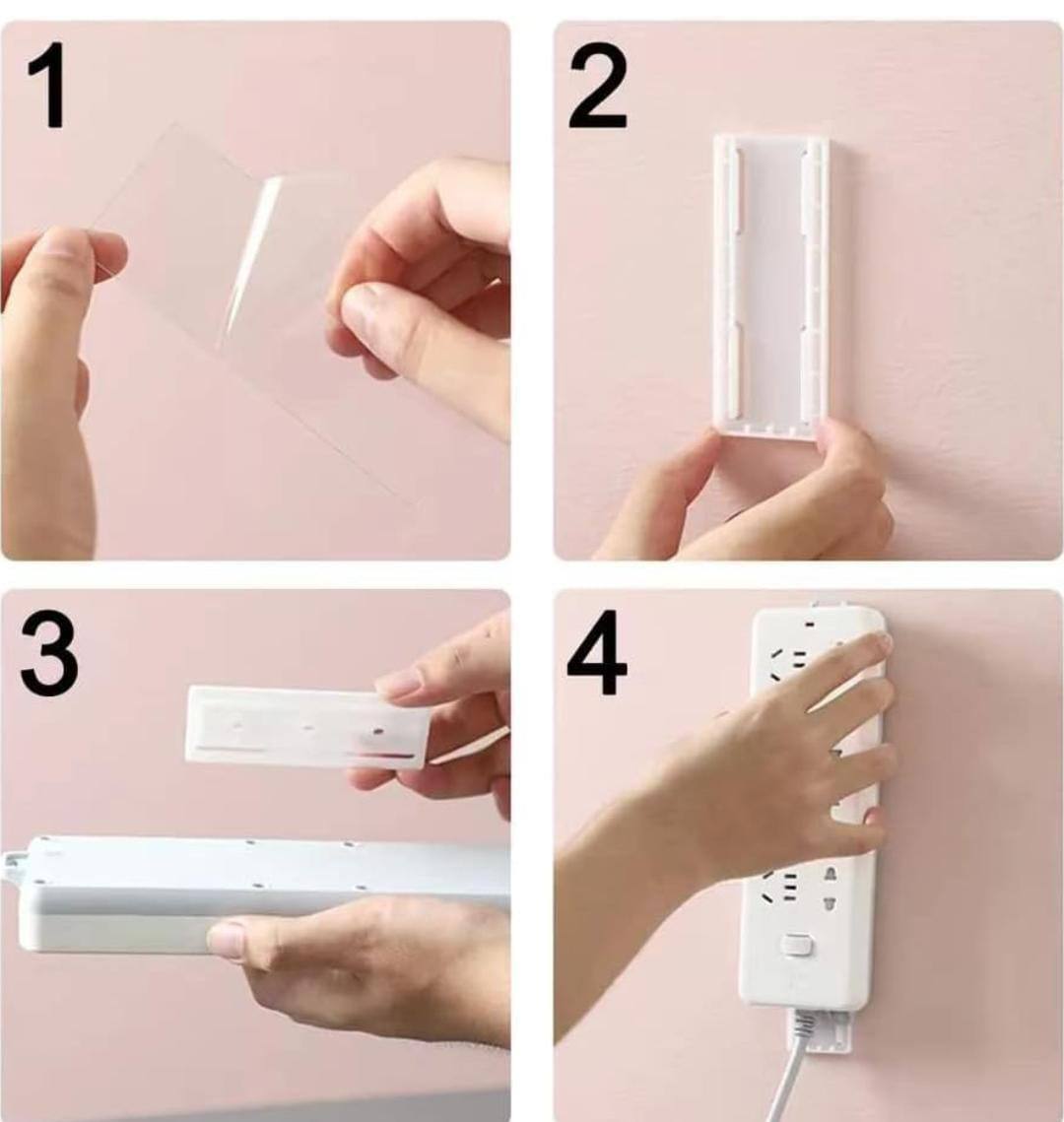 1

2

3

4