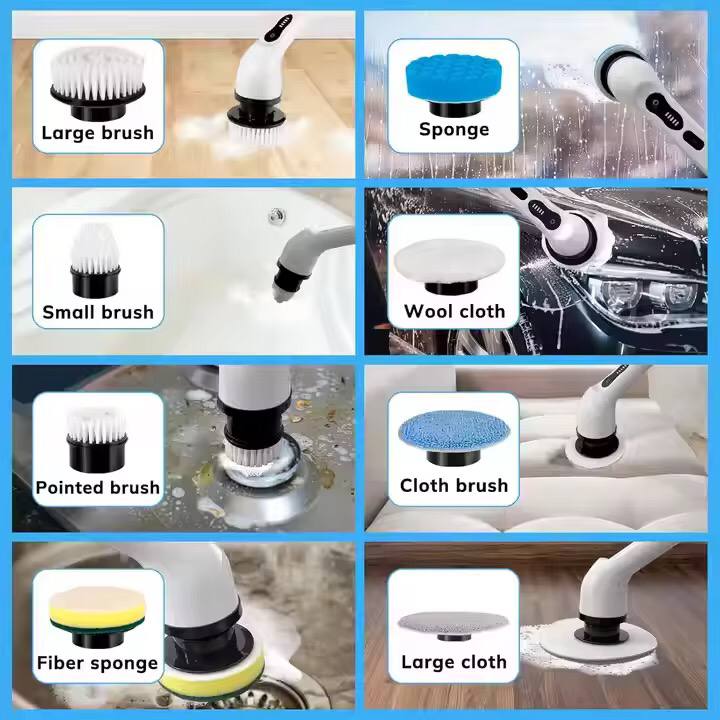 Large brush

Sponge

Small brush

Wool cloth

Pointed brush

Cloth brush

Fiber sponge

Large cloth