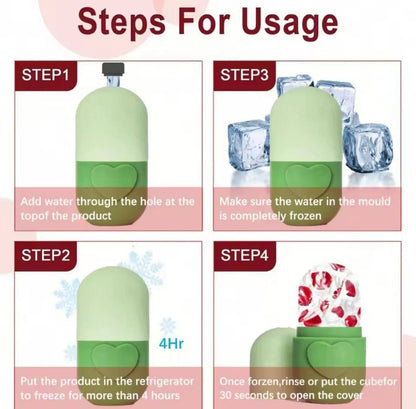 Steps For Usage

STEP1

Add water through the hole at the topof the product

STEP3

Make sure the water in the mould is completely frozen

STEP2

4Hr

Put the product in the refrigerator to freeze for more than 4 hours

STEP4

Once forzen,rinse or put the cubefor 30 seconds to open the cover