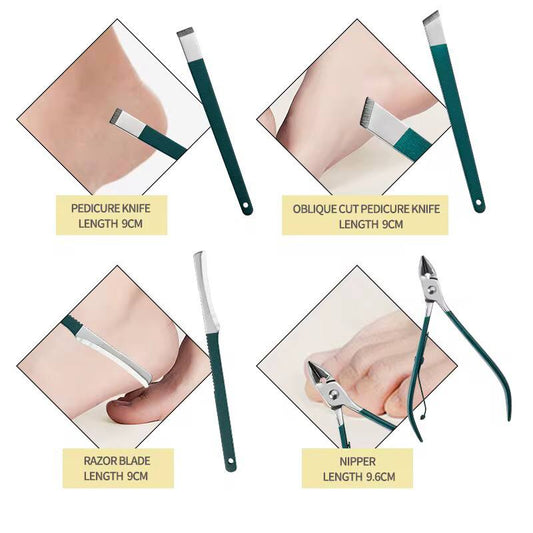 PEDICURE KNIFE
LENGTH 9CM

OBLIQUE CUT PEDICURE KNIFE
LENGTH 9CM

RAZOR BLADE
LENGTH 9CM

NIPPER
LENGTH 9.6CM