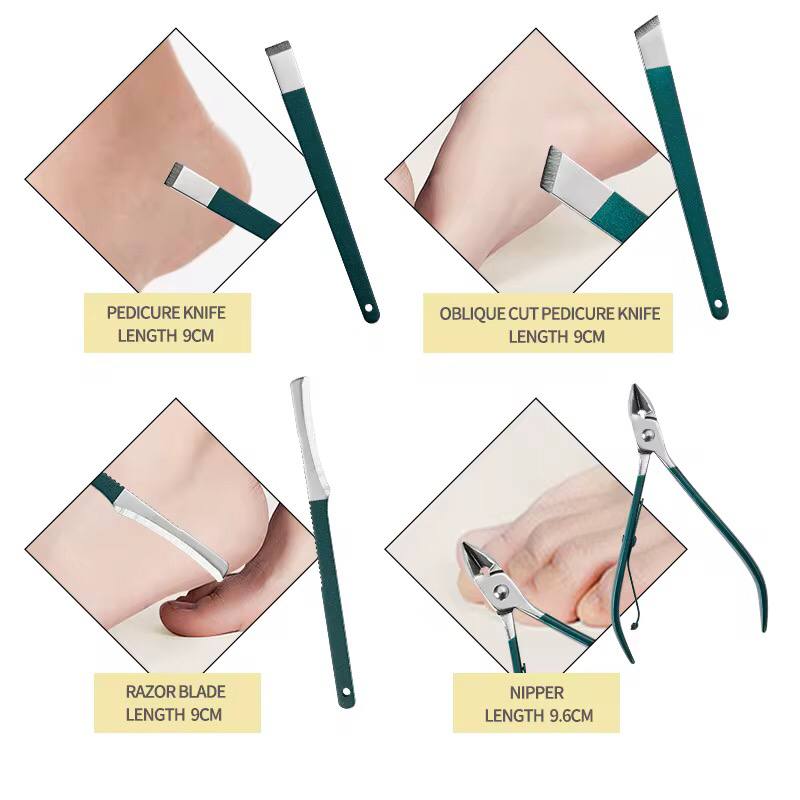 PEDICURE KNIFE
LENGTH 9CM

OBLIQUE CUT PEDICURE KNIFE
LENGTH 9CM

RAZOR BLADE
LENGTH 9CM

NIPPER
LENGTH 9.6CM